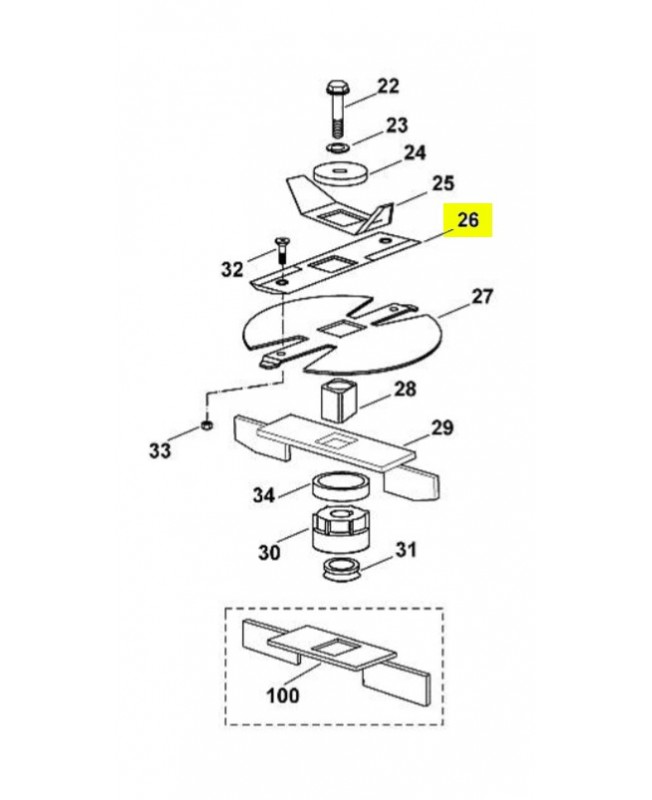 22
23
24
25
26
32
27
28
33
29
34
30
31
100