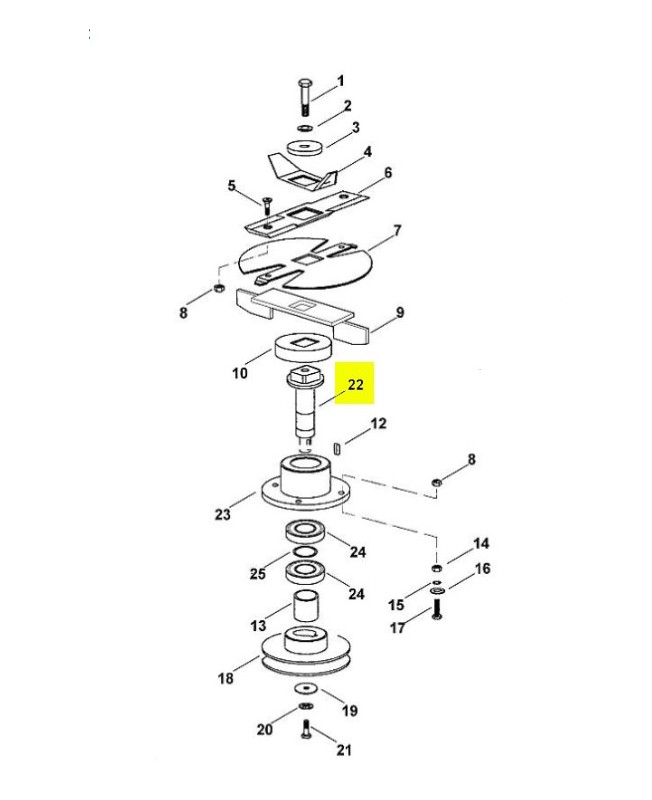 1
2
3
4
5
6
7
8
9
10
22
12
8
23
24
25
24
14
16
15
17
13
18
19
20
21