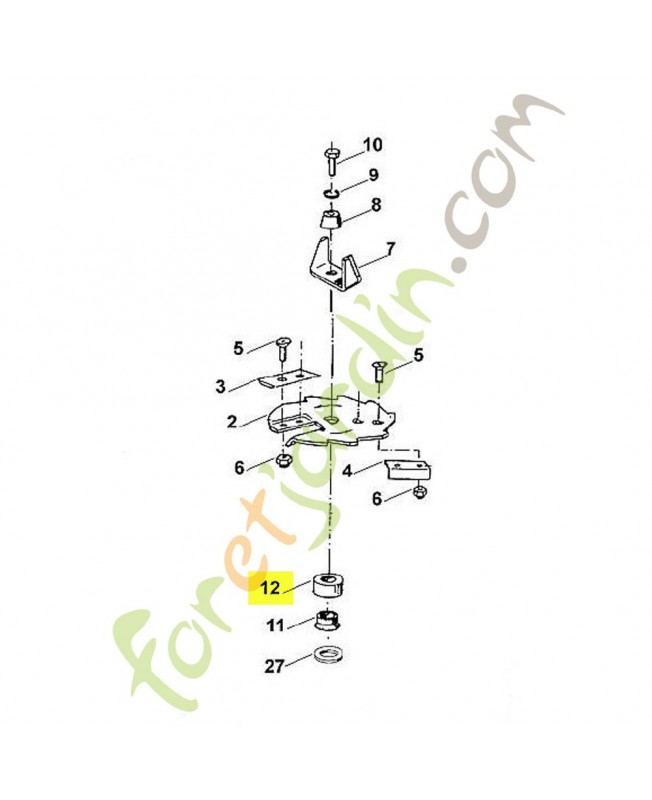 10
9
8
7
5
5
3
2
6
4
6
12
11
27
foretjardin.com