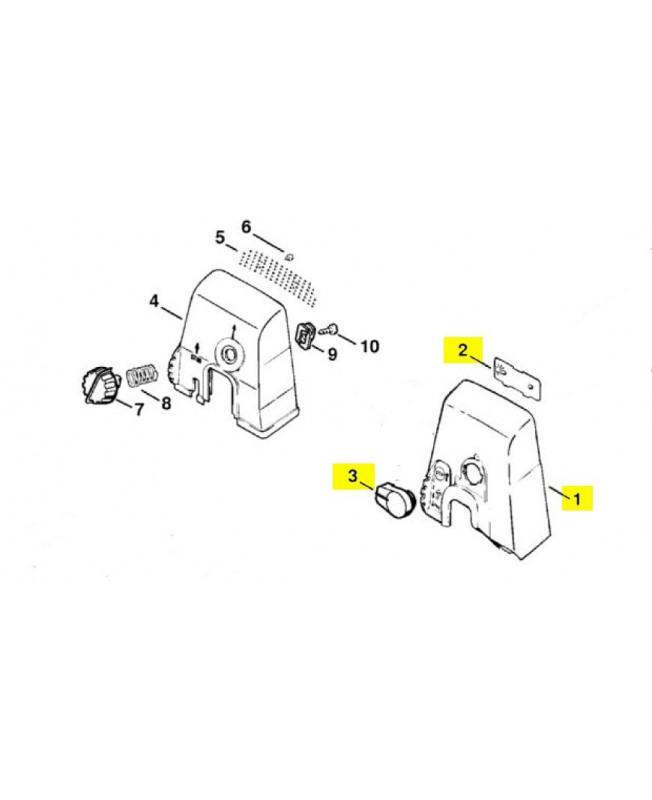 6
5
4
9
10
7
8
2
3
1