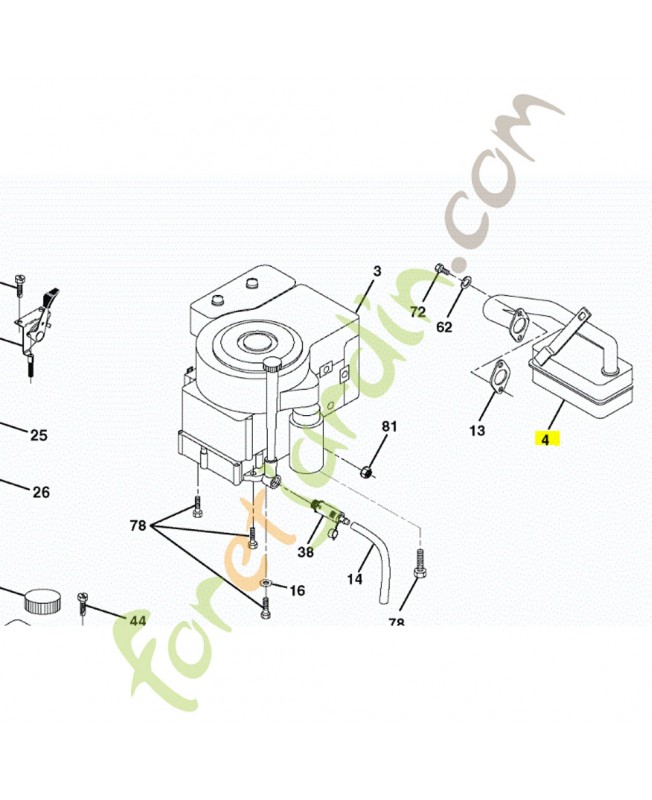 3
72
62
13
4
81
25
26
78
38
14
16
44
78
foretjardin.com