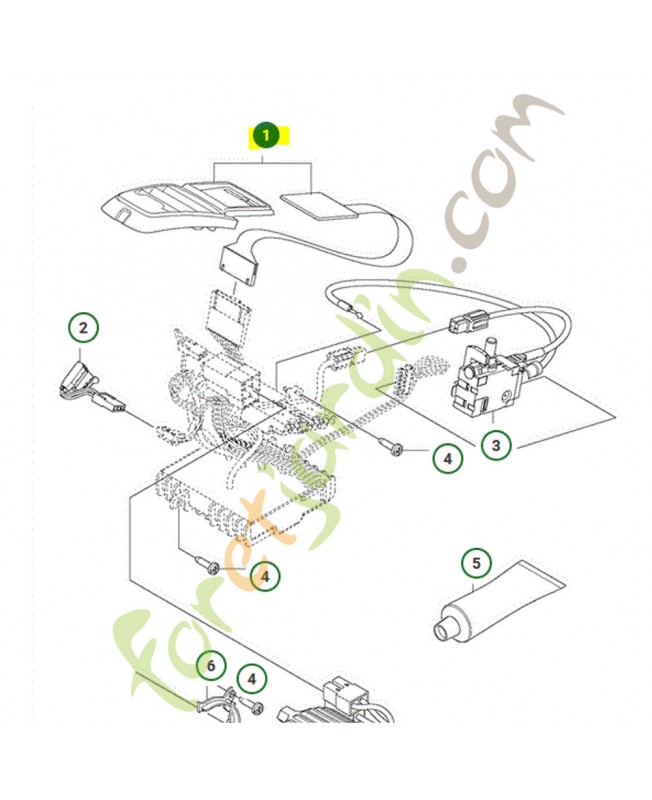 1
2
3
4
4
5
6
4
Foretjardin.com