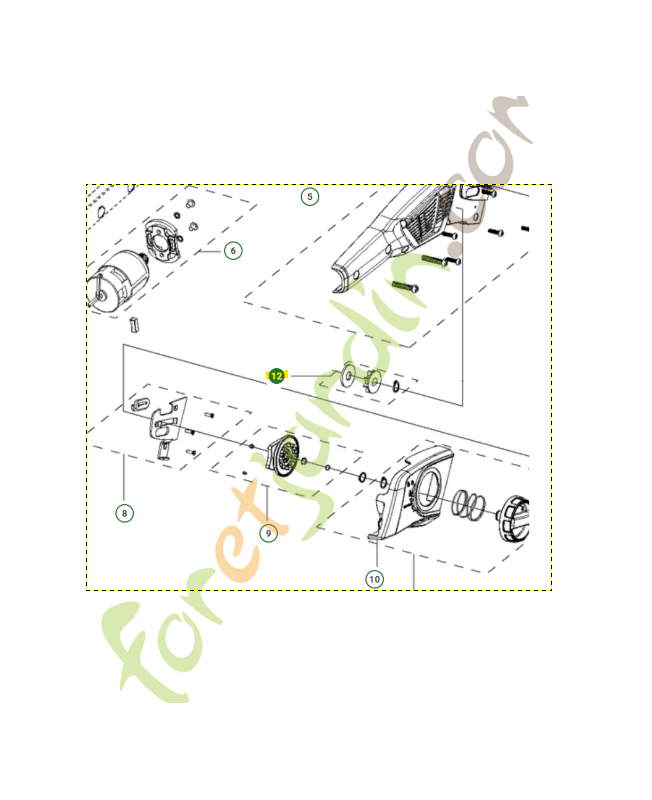 5

6

12

8

9

10

foretjardin.com