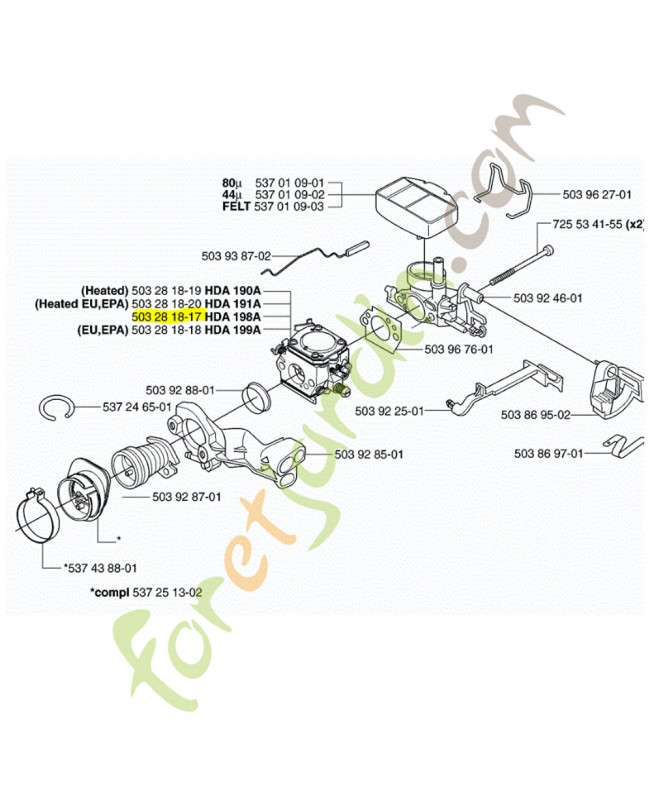 80µ 537 01 09-01
44µ 537 01 09-02
FELT 537 01 09-03

503 96 27-01

725 53 41-55 (x2)

503 93 87-02

(Heated) 503 28 18-19 HDA 190A
(Heated EU,EPA) 503 28 18-20 HDA 191A
503 28 18-17 HDA 198A
(EU,EPA) 503 28 18-18 HDA 199A

503 92 46-01

503 96 76-01

503 92 88-01

537 24 65-01

503 92 25-01

503 86 95-02

503 92 85-01

503 86 97-01

503 92 87-01

*

*537 43 88-01

*compl 537 25 13-02

foretjardin.com