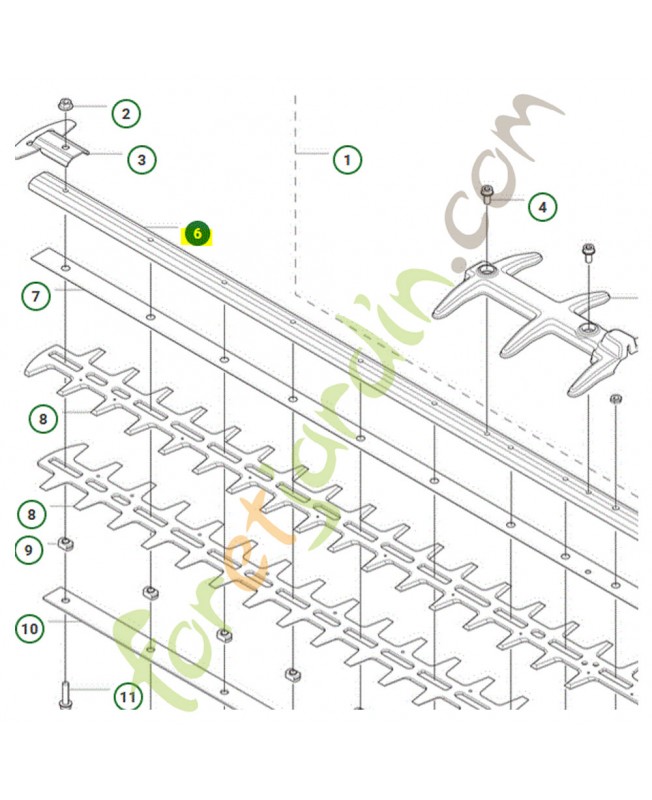 2
3
1
4
6
7
8
8
9
10
11
foretjardin.com