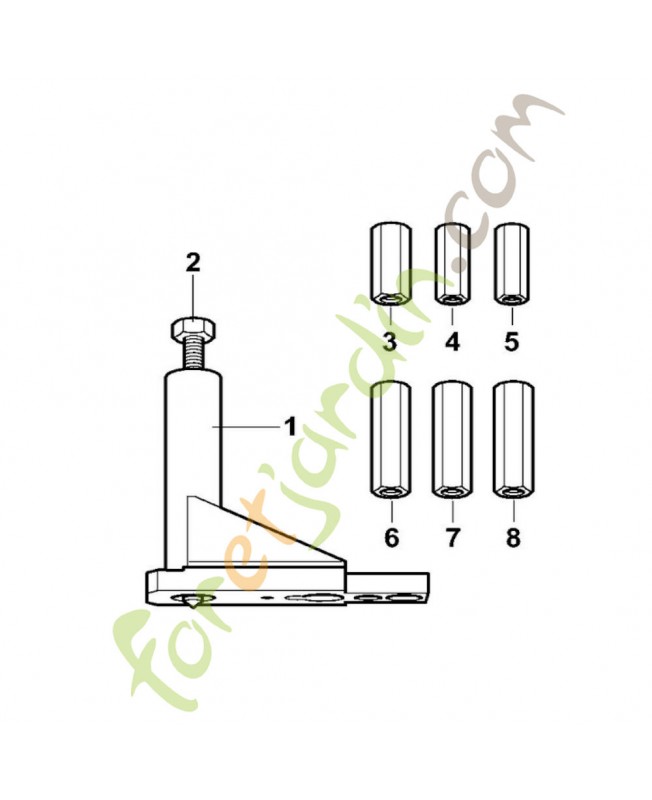 2
1
3
4
5
6
7
8
foretjardin.com