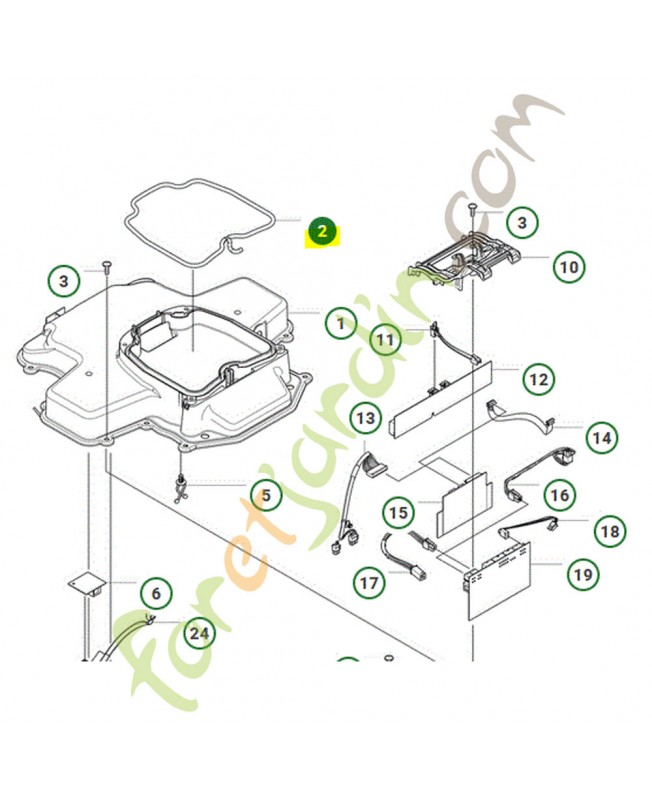 2
3
3
10
1
11
12
13
14
5
15
16
18
17
19
6
24
foretjardin.com