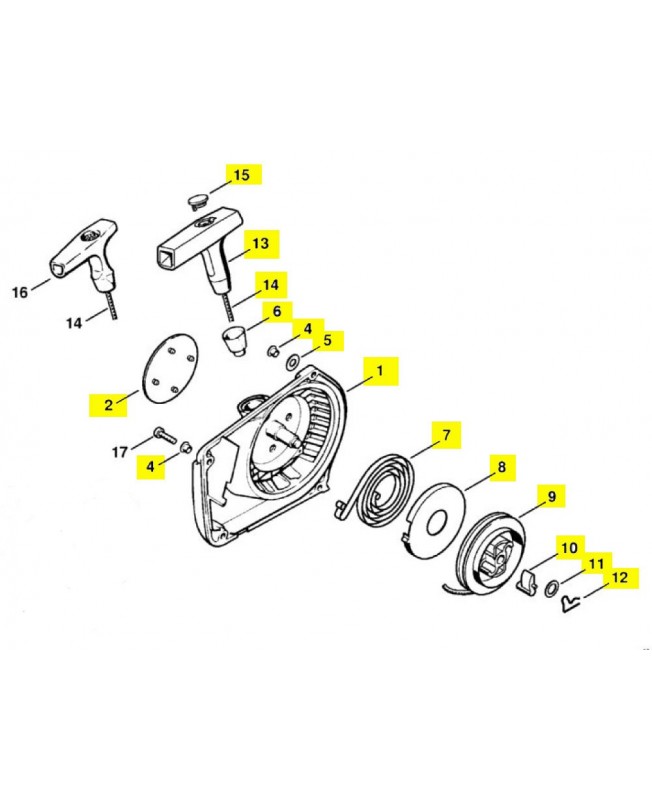 15
13
16
14
14
6
4
5
1
2
17
4
7
8
9
10
11
12