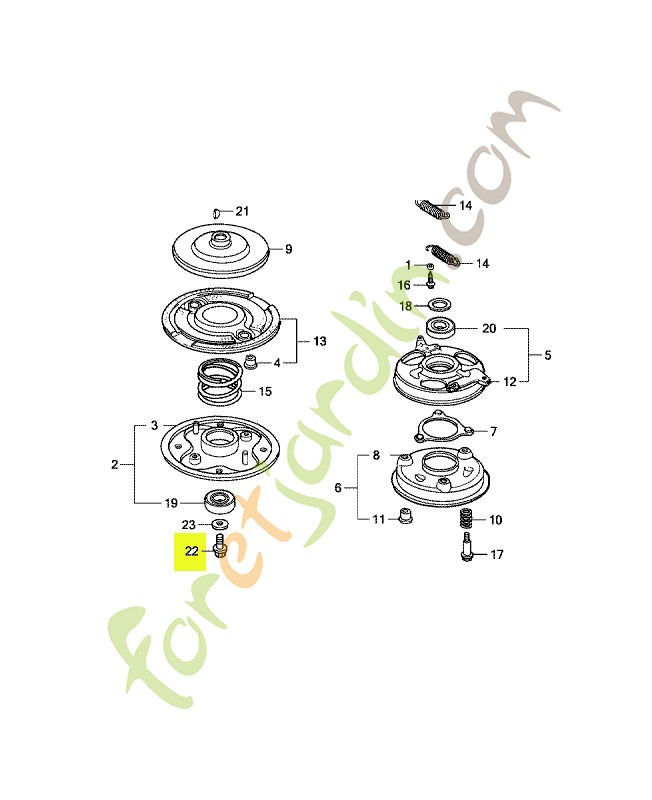 21
9
13
4
15
3
2
19
23
22
14
14
1
16
18
20
5
12
7
8
6
11
10
17
foretjardin.com