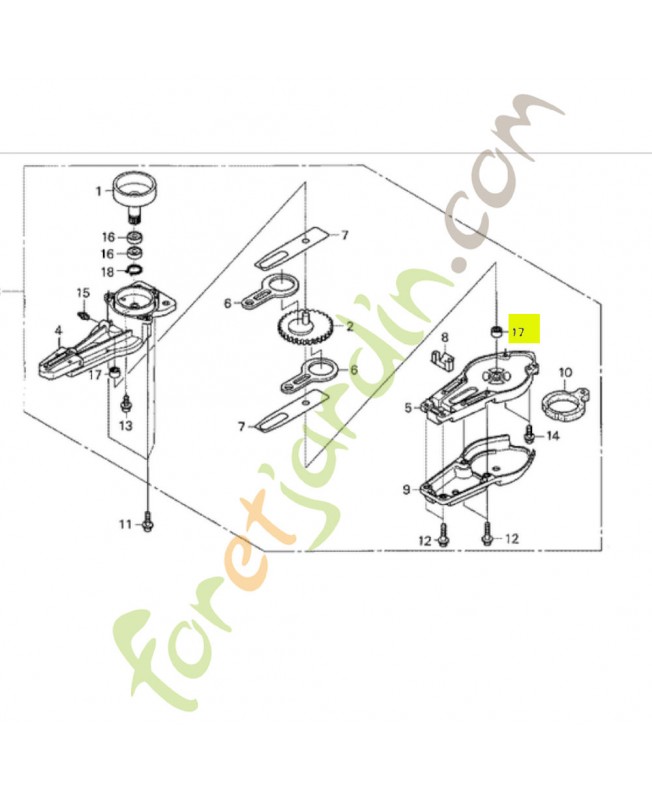 1
16
16
18
15
4
17
13
11
7
6
2
6
7
17
8
10
5
14
9
12
12
foretjardin.com