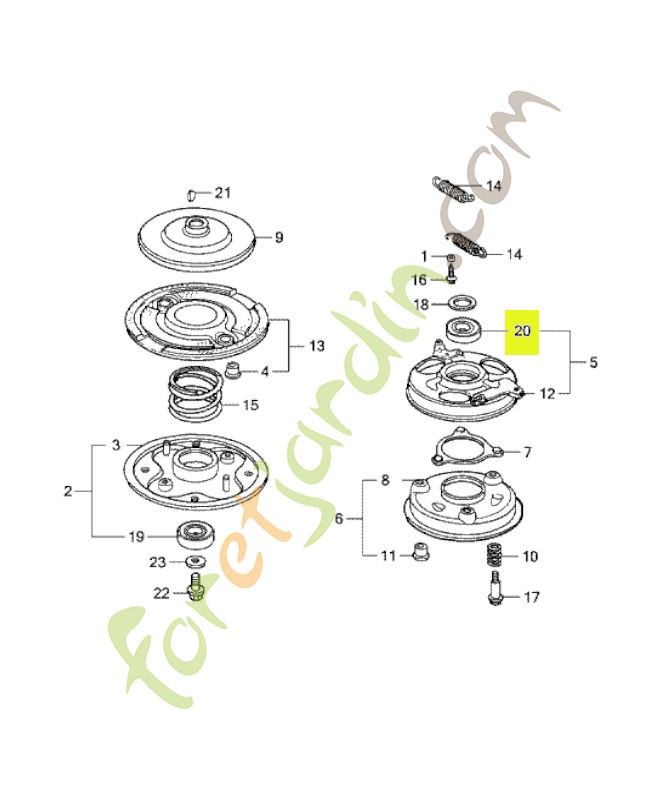 21
9
13
4
15
3
2
19
23
22
14
14
1
16
18
20
5
12
7
8
6
11
10
17
foretjardin.com