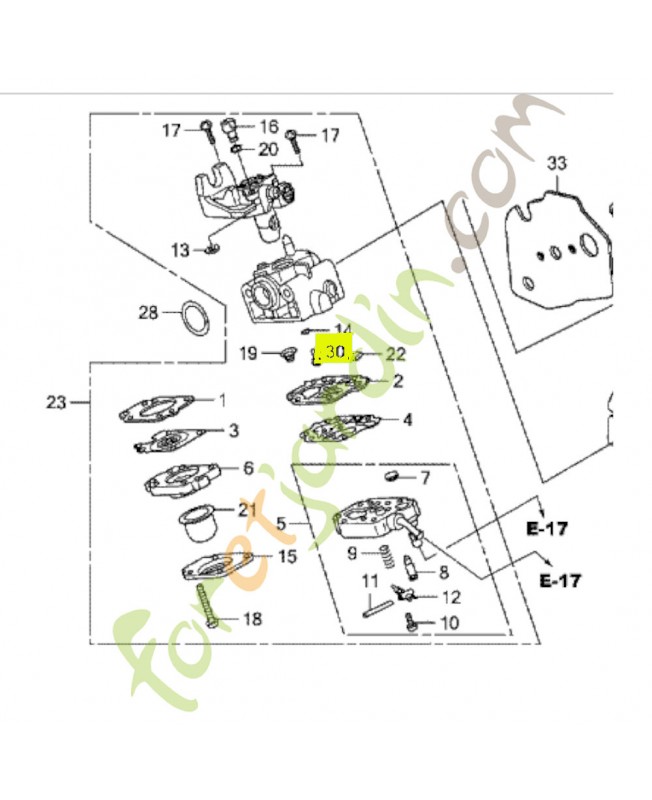 17
16
17
20
33
13
28
14
19
30
22
2
23
1
3
4
6
7
21
5
E-17
15
9
8
E-17
11
12
18
10
foretjardin.com