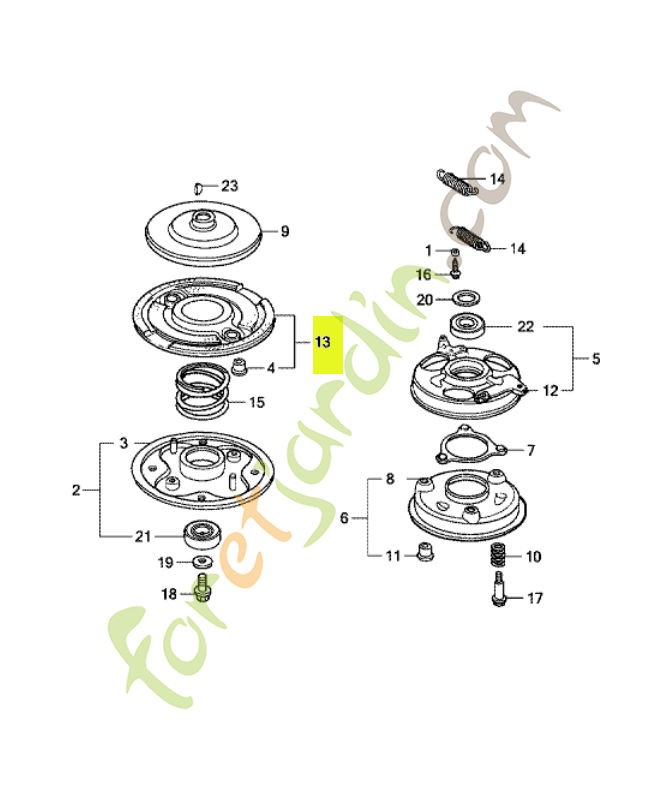 23
9
13
4
15
3
2
21
19
18
14
14
1
16
20
22
5
12
7
8
6
11
10
17
foretjardin.com