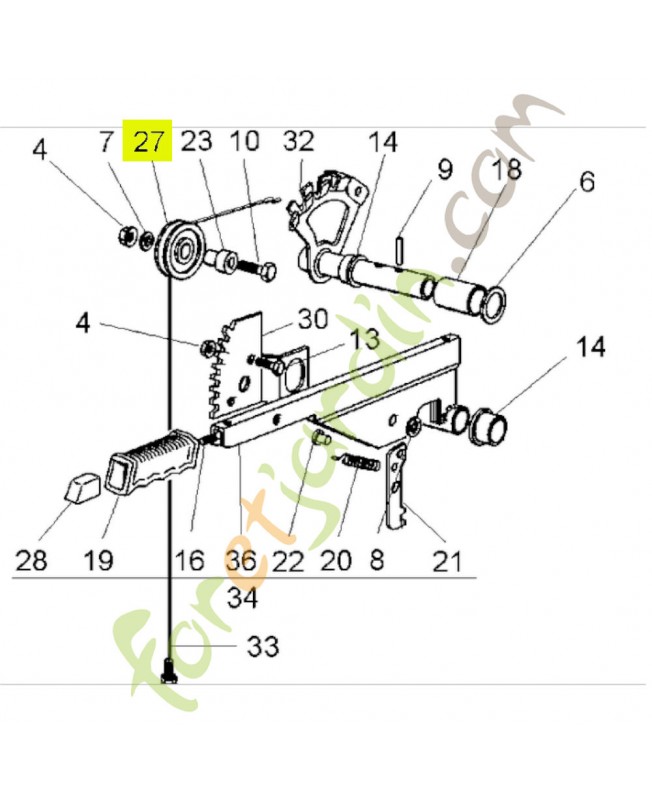 4
7
27
23
10
32
14
9
18
6
4
30
13
14
28
19
16
36
22
20
8
21
34
33
foretjardin.com