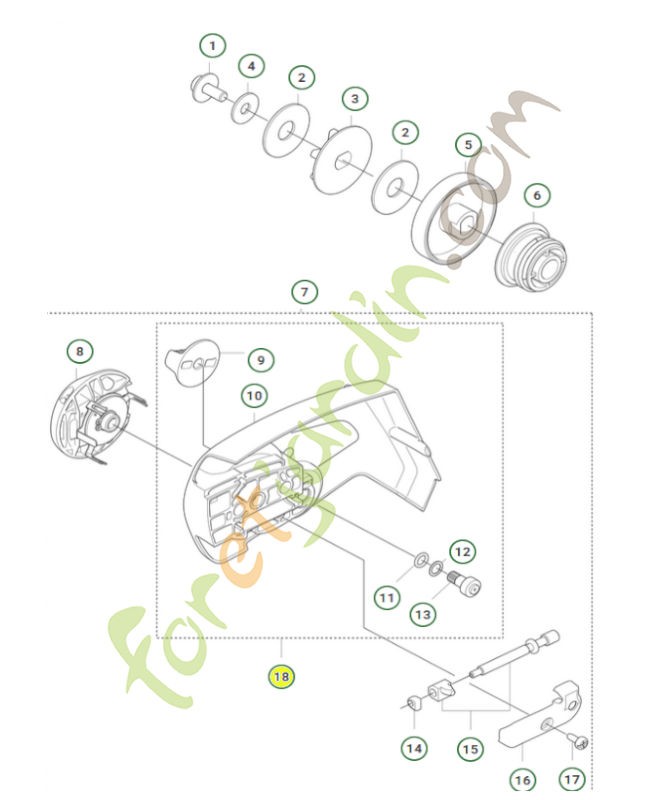 1
4
2
3
2
5
6
7
8
9
10
12
11
13
18
14
15
16
17
foretjardin.com