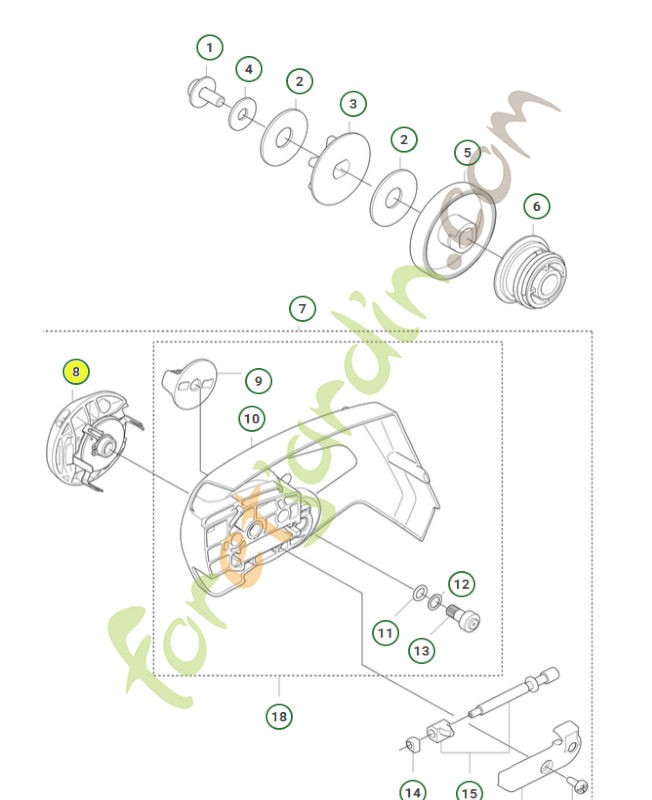 1
4
2
3
2
5
6
7
8
9
10
12
11
13
18
14
15
foretjardin.com