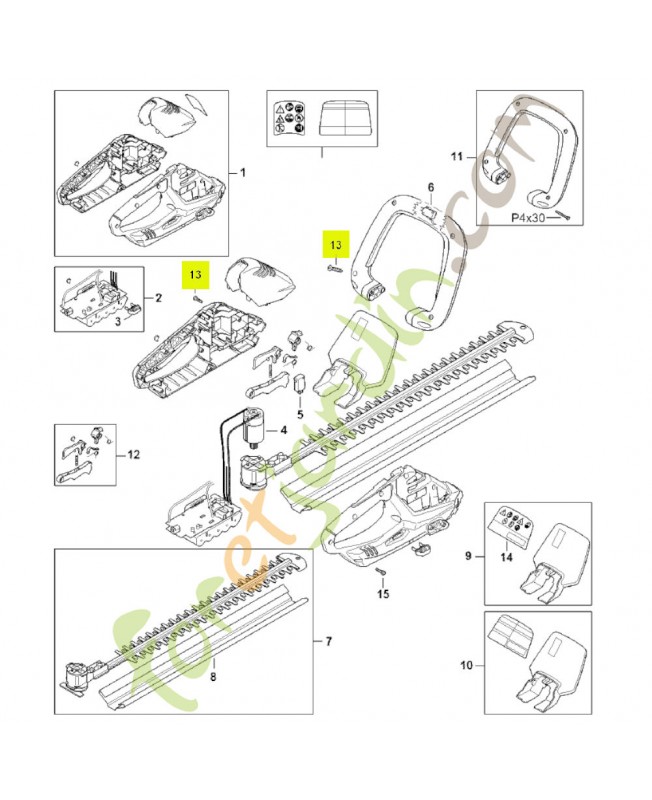 1
11
6
P4x30
13
13
2
3
5
4
12
9
14
15
7
8
10
foretjardin.com