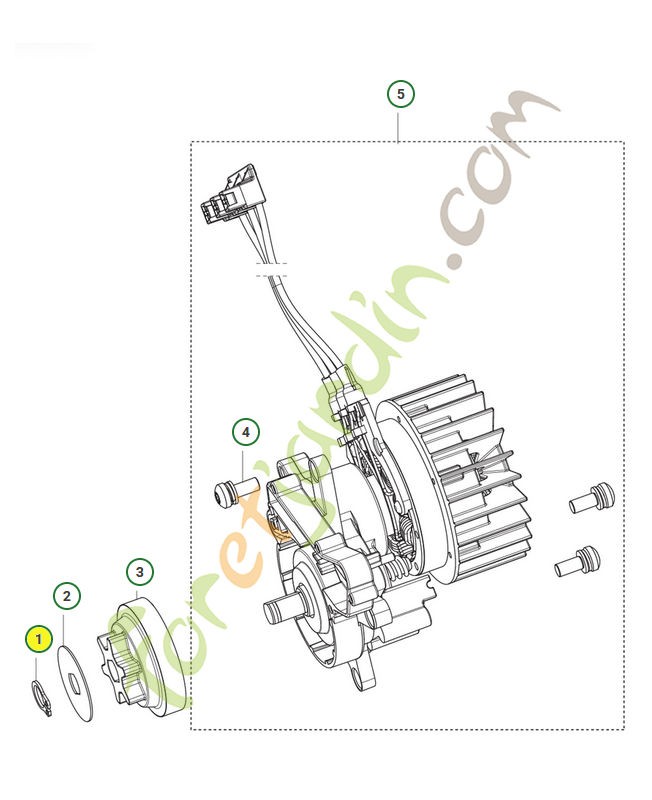 5

4

3

2

1

foretjardin.com