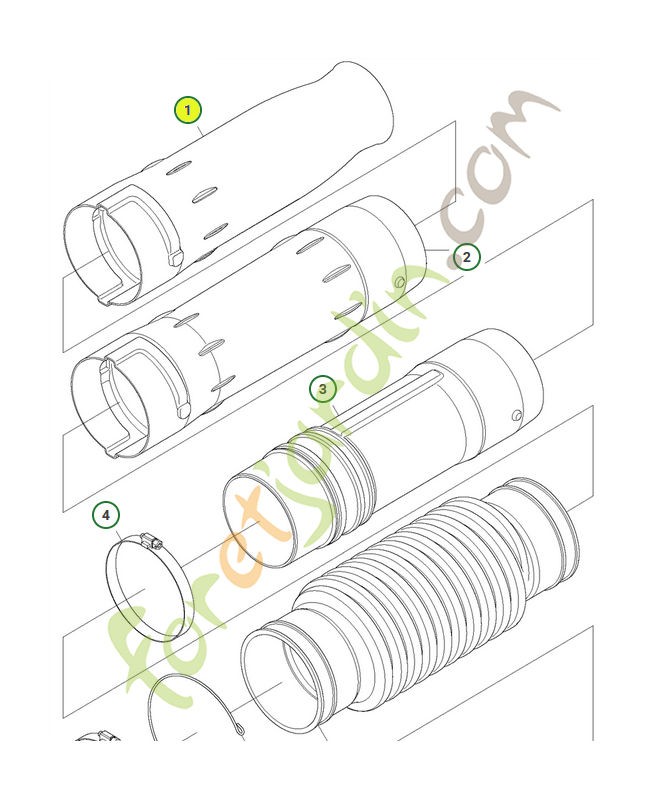 1
2
3
4
foretjardin.com