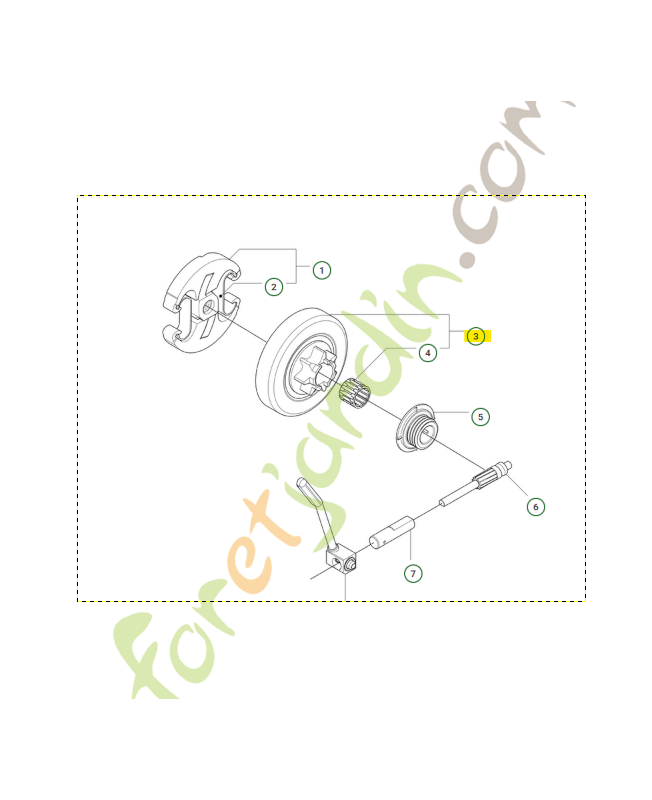 1
2
3
4
5
6
7
foretjardin.com