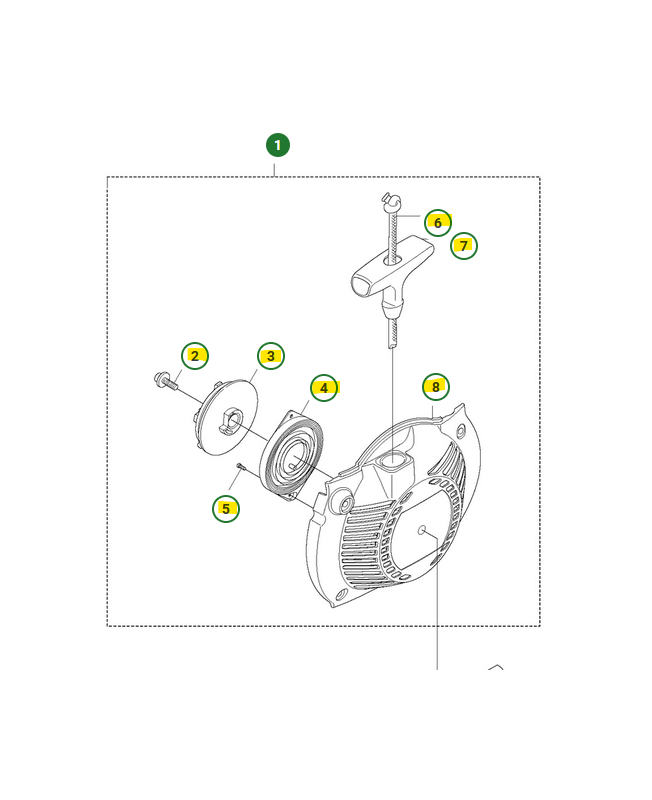 1
6
7
2
3
4
8
5