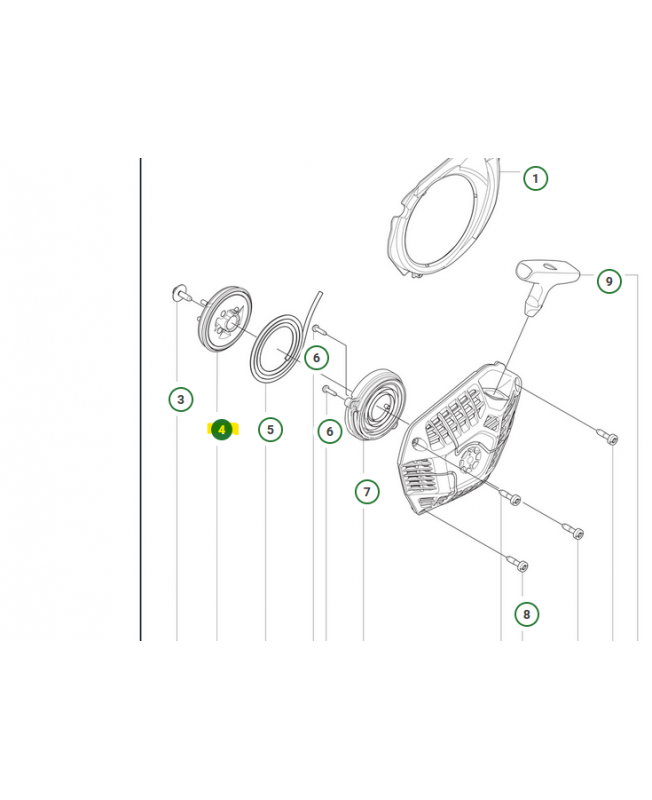 1
9
6
3
4
5
6
7
8