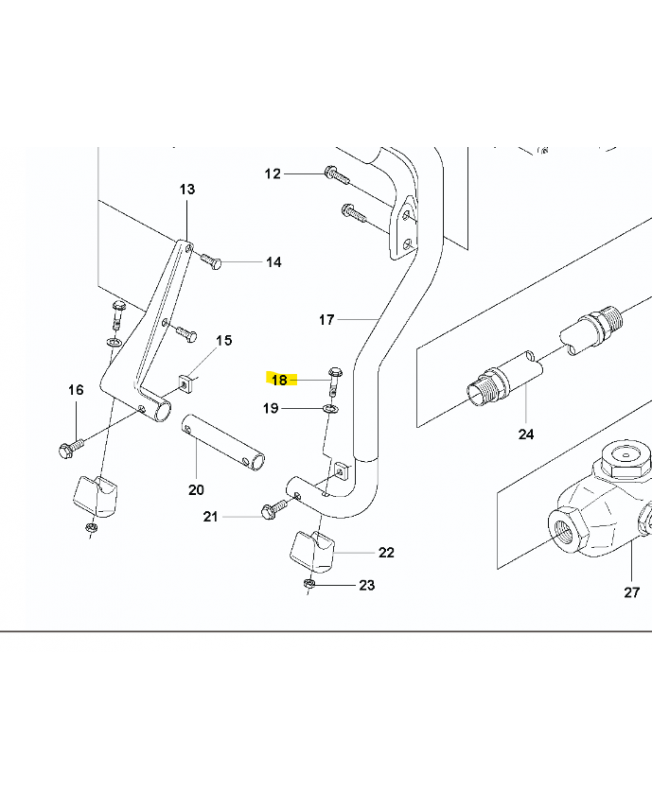 12
13
14
15
16
17
18
19
20
21
22
23
24
27