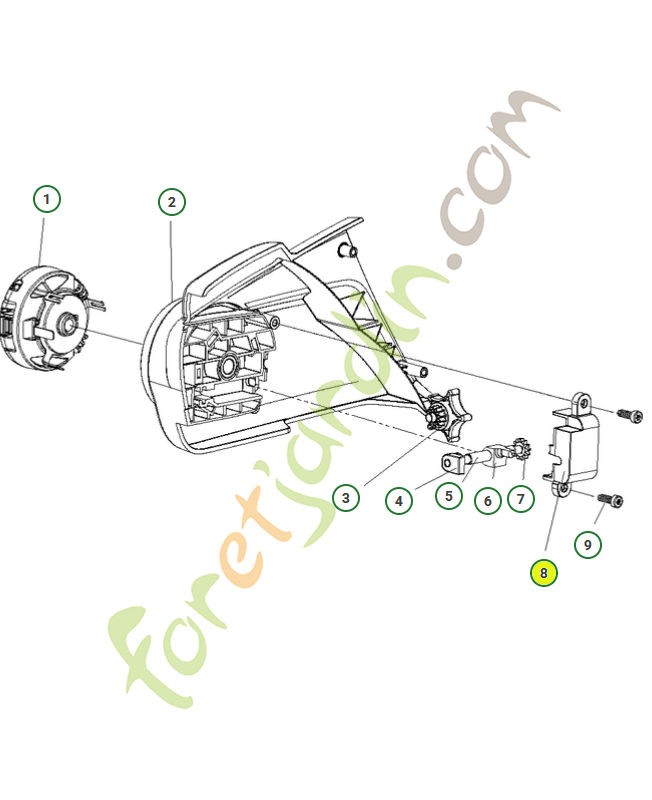 1
2
3
4
5
6
7
8
9

foretjardin.com