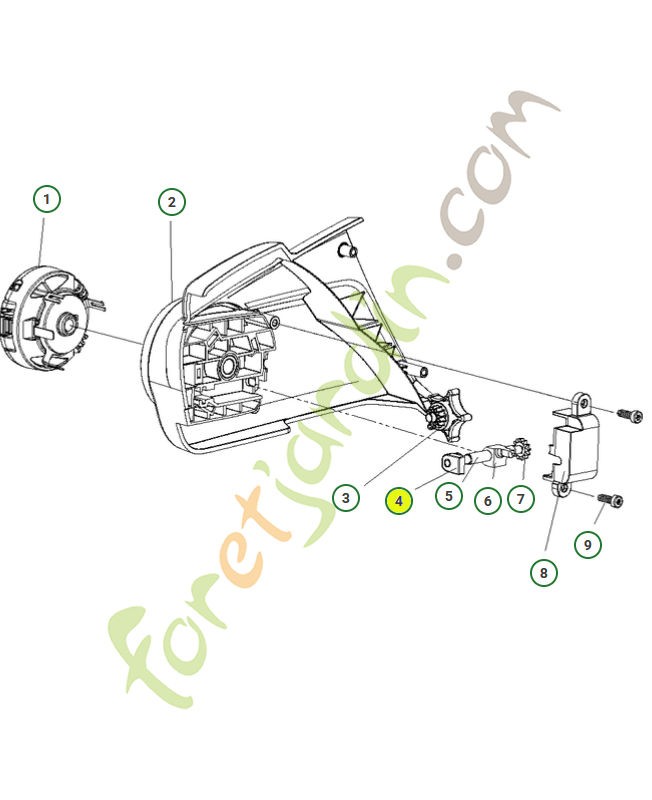 1
2
3
4
5
6
7
8
9
foretjardin.com