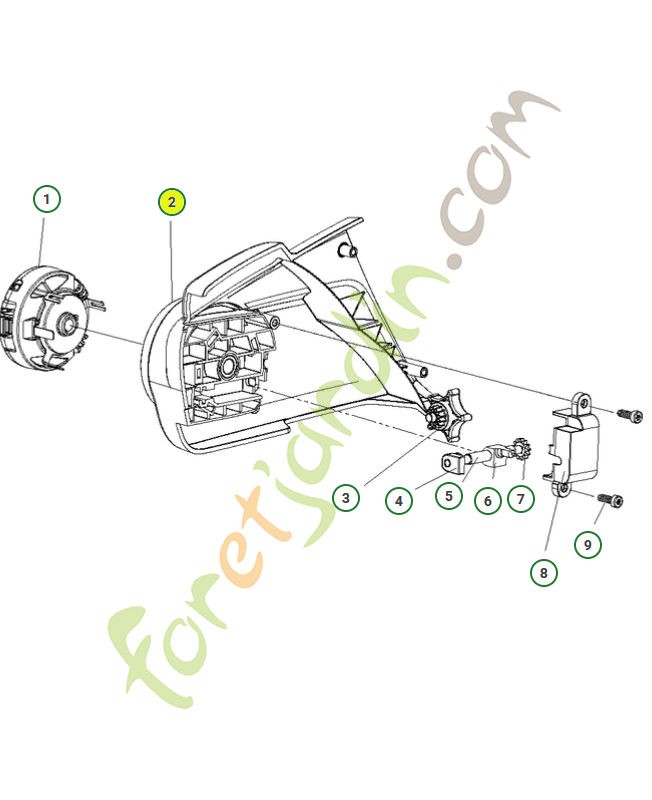 1
2
3
4
5
6
7
8
9
foretjardin.com