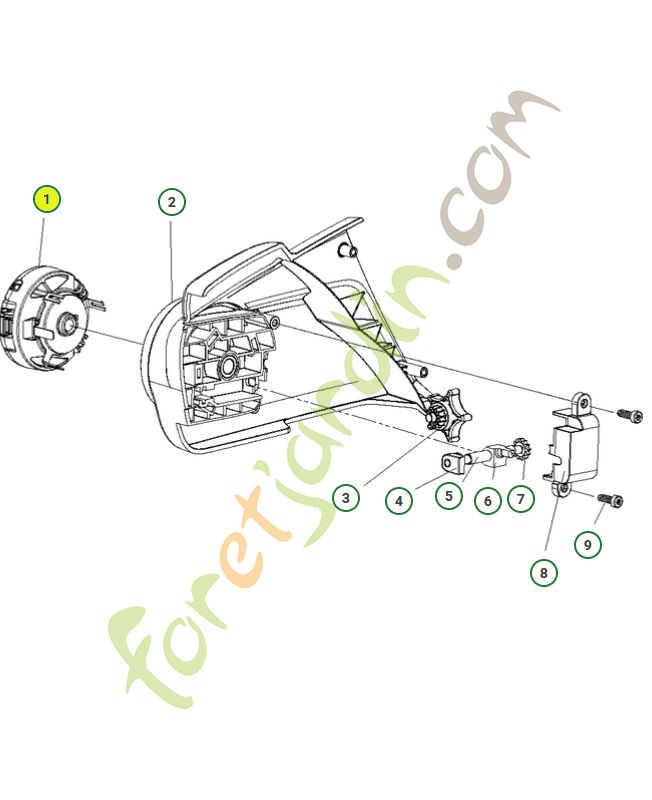 1
2
3
4
5
6
7
8
9
foretjardin.com