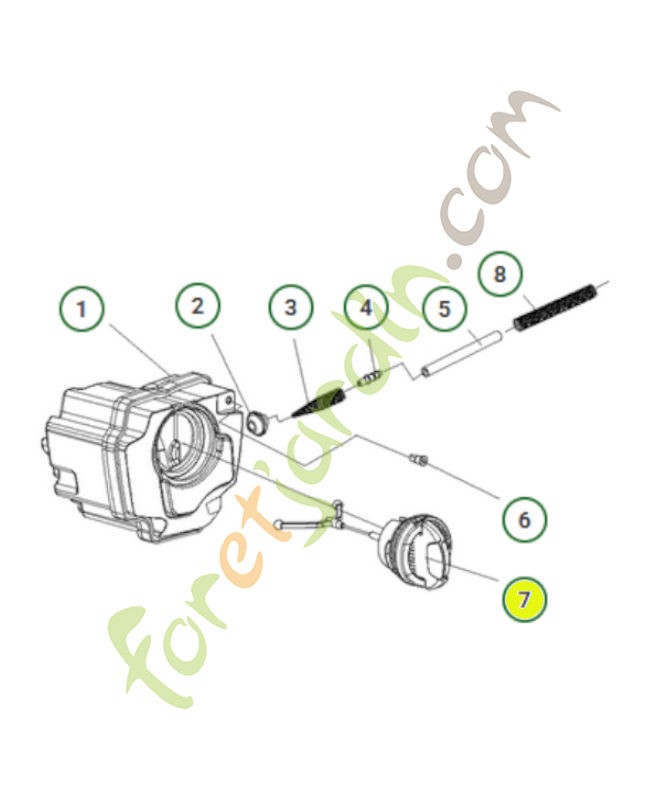 1
2
3
4
5
8
6
7
foretjardin.com