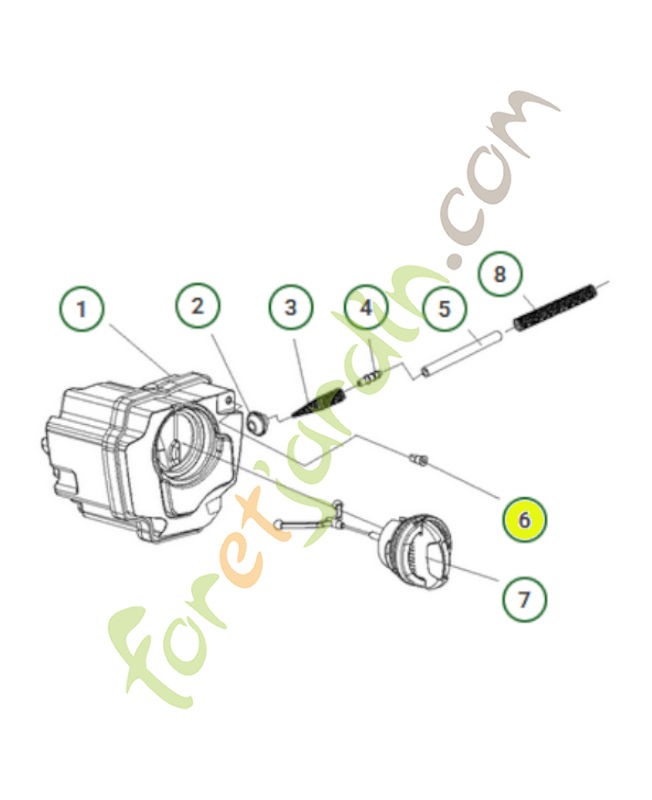 1
2
3
4
5
8
6
7
foretjardin.com