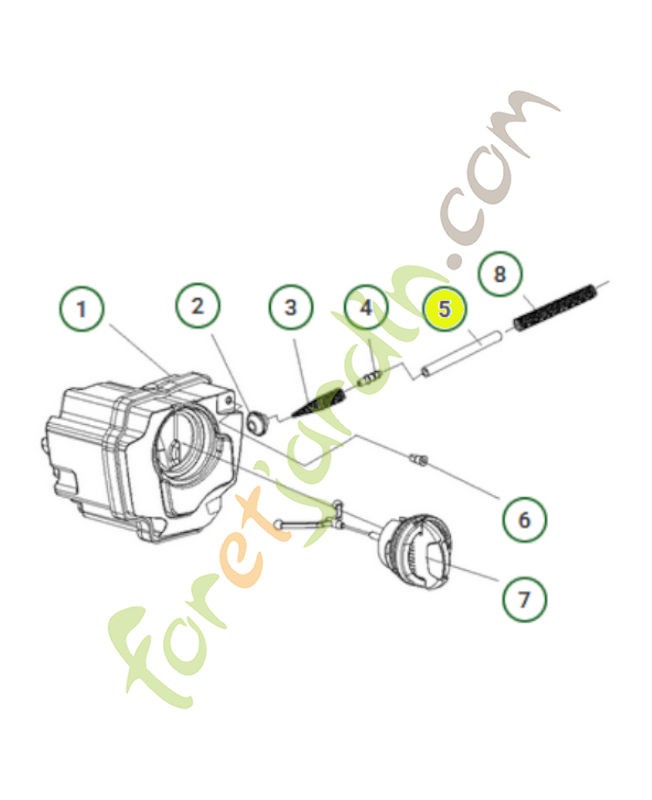 1
2
3
4
5
8
6
7
foretjardin.com