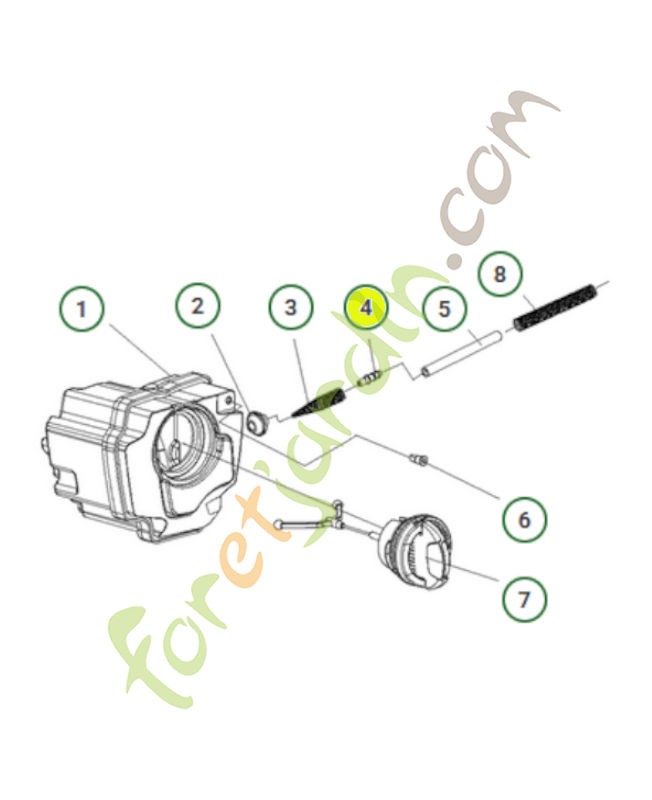 1
2
3
4
5
8
6
7
foretjardin.com