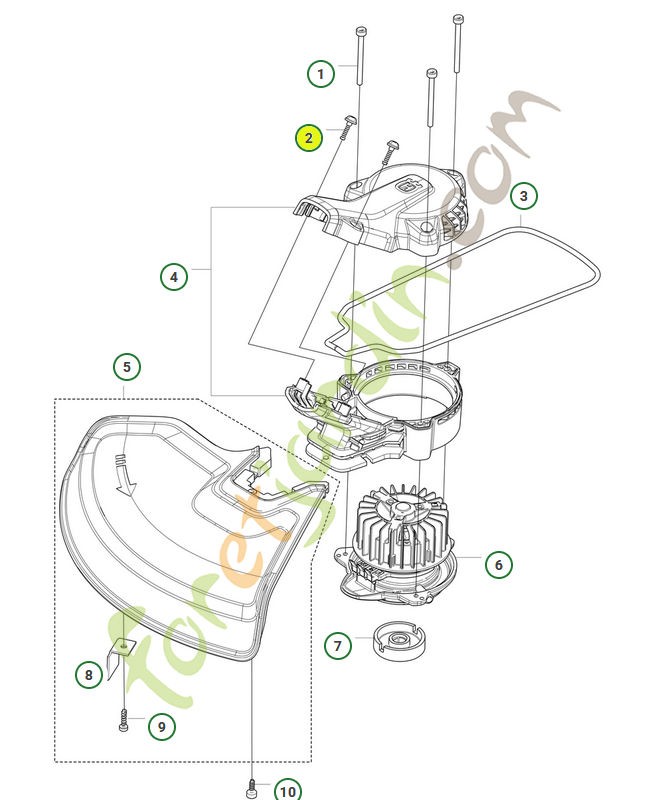 1
2
3
4
5
6
7
8
9
10
foretjardin.com