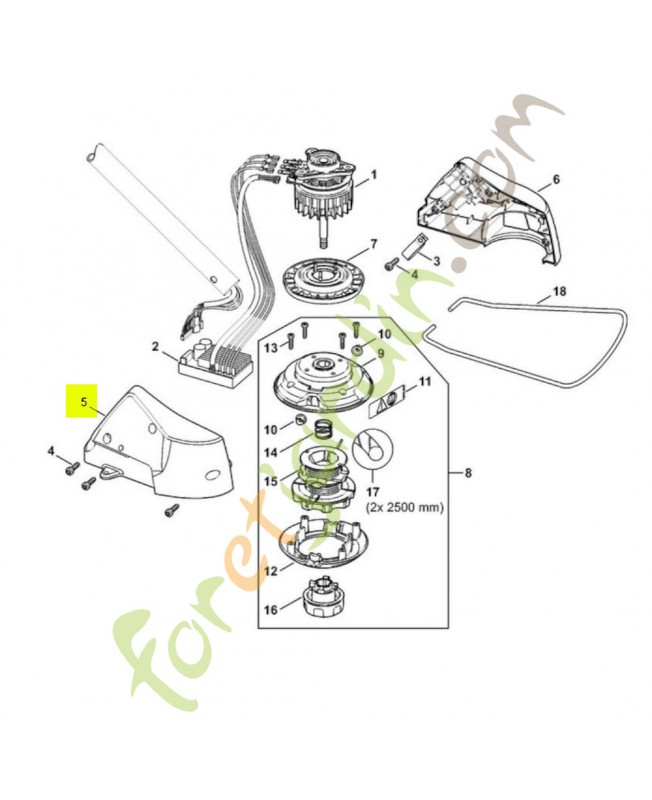 1
6
7
3
4
18
2
13
10
9
11
5
10
14
4
15
17
(2x 2500 mm)
8
12
16
foretjardin.com