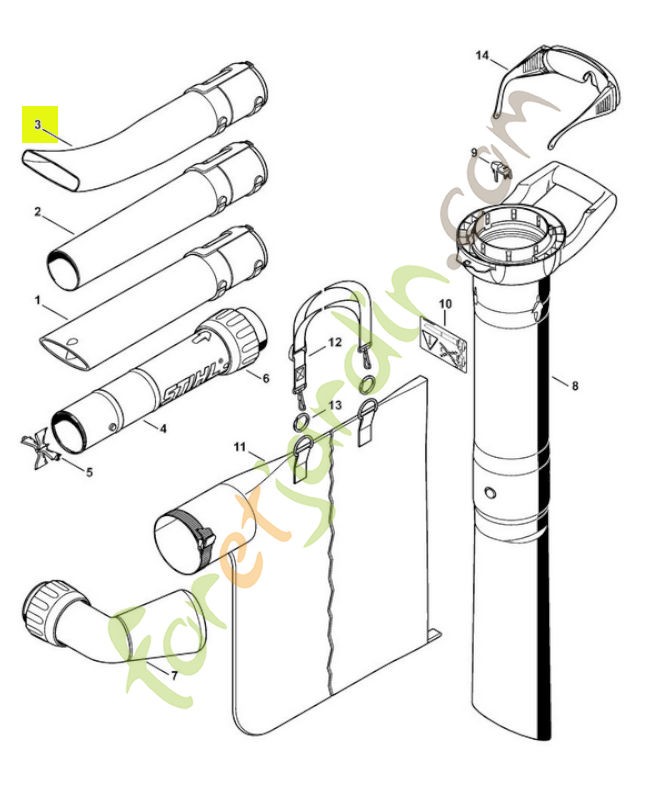 3
2
1
STIHL
6
4
5
14
9
10
12
13
11
8
7
foretjardin.com