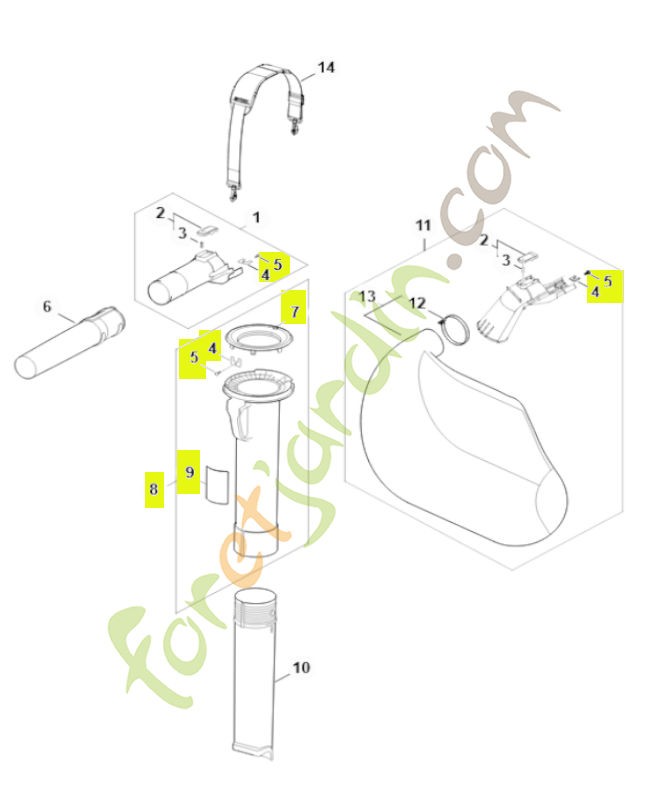 14

2
3
1
5
4

6

7
4
5

9
8

10

11
2
3
5
4
13
12

foret'jardin.com