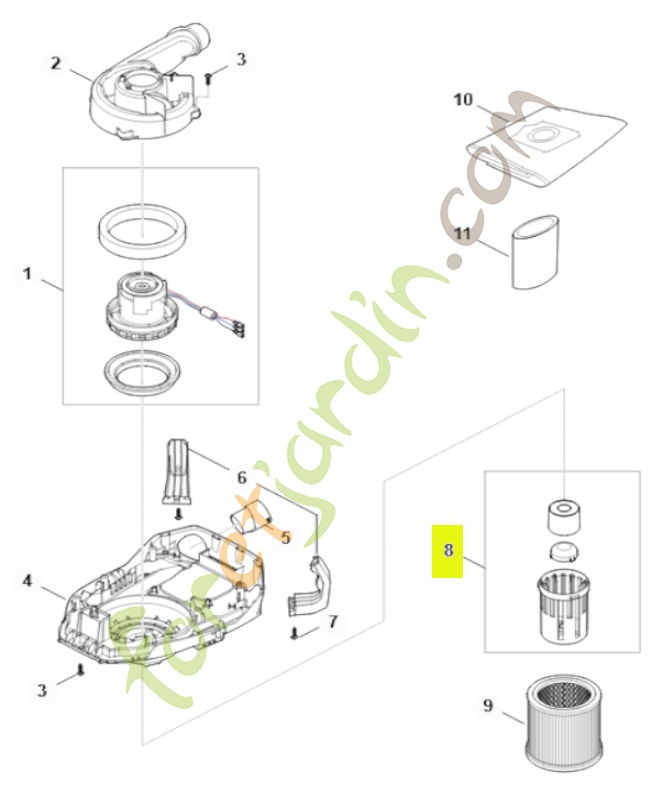 2
3
10
11
1
6
5
8
4
7
3
9
foretjardin.com