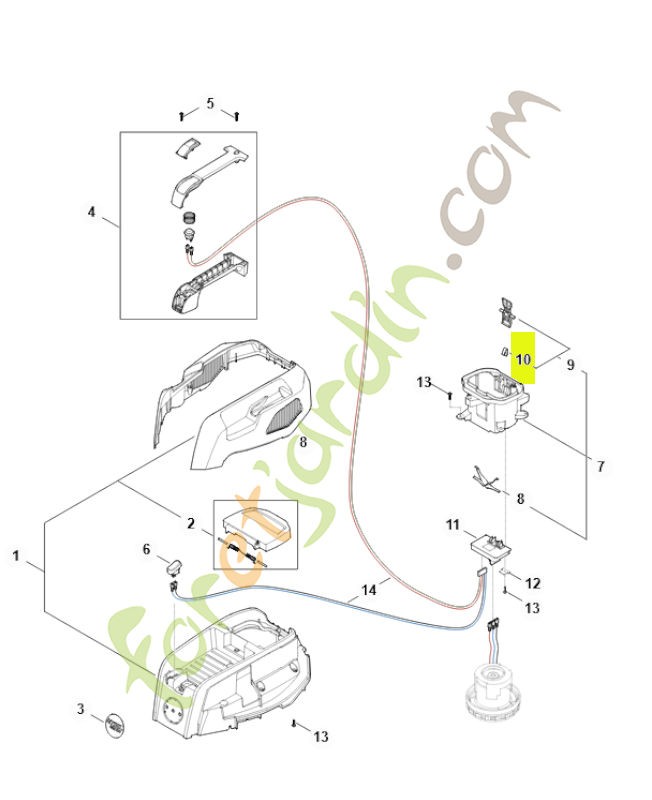 5
4
10
9
13
8
7
8
2
11
1
6
12
14
13
3
13
Foret'jardin.com