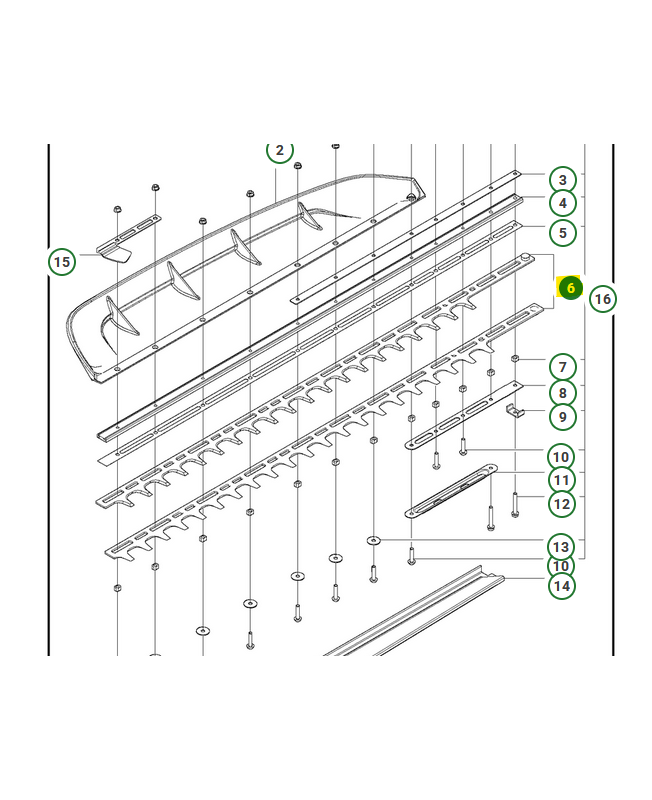 2
3
4
5
15
6
16
7
8
9
10
11
12
13
10
14