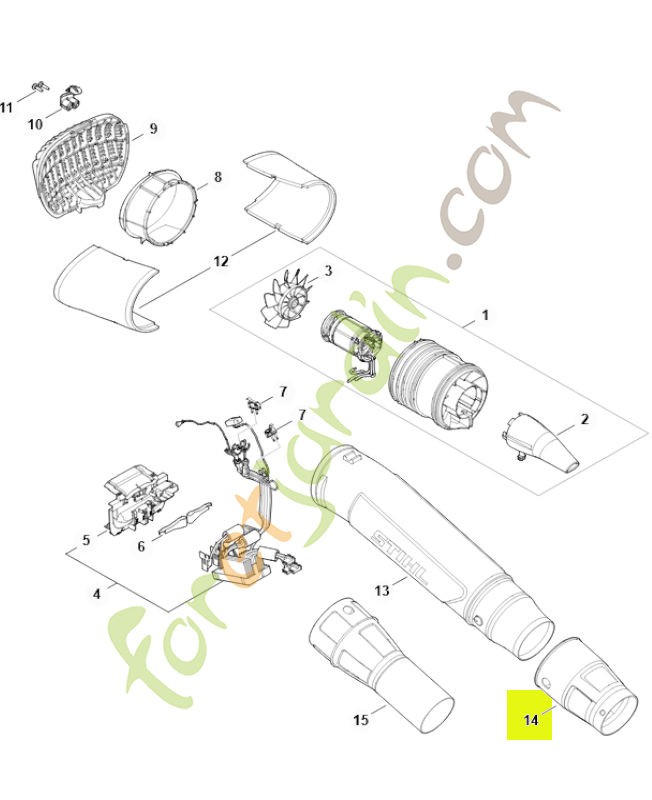 11
10
9
8
12
3
1
7
7
2
5
6
4
STIHL
13
15
14
forestgrain.com