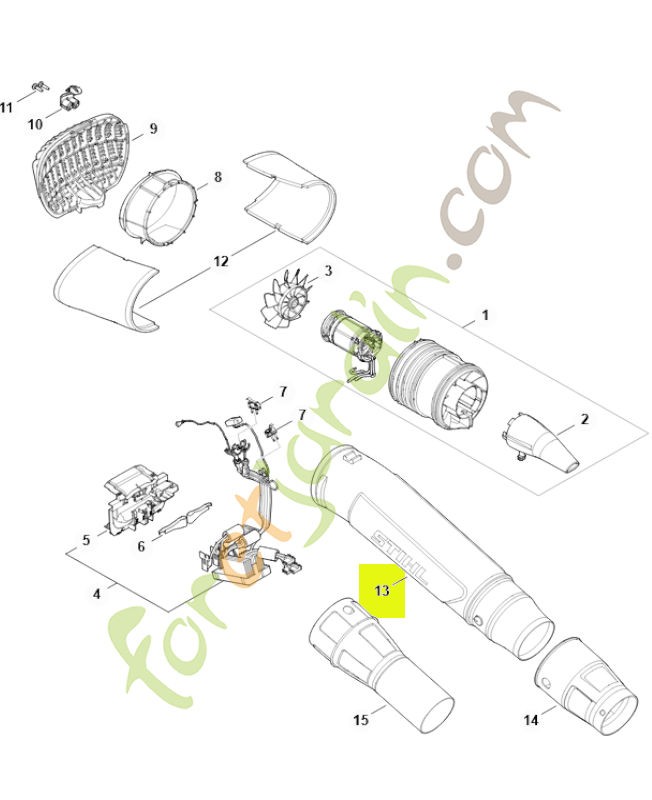 11
10
9
8
12
3
1
7
7
2
5
6
4
STIHL
13
15
14
forestgrain.com