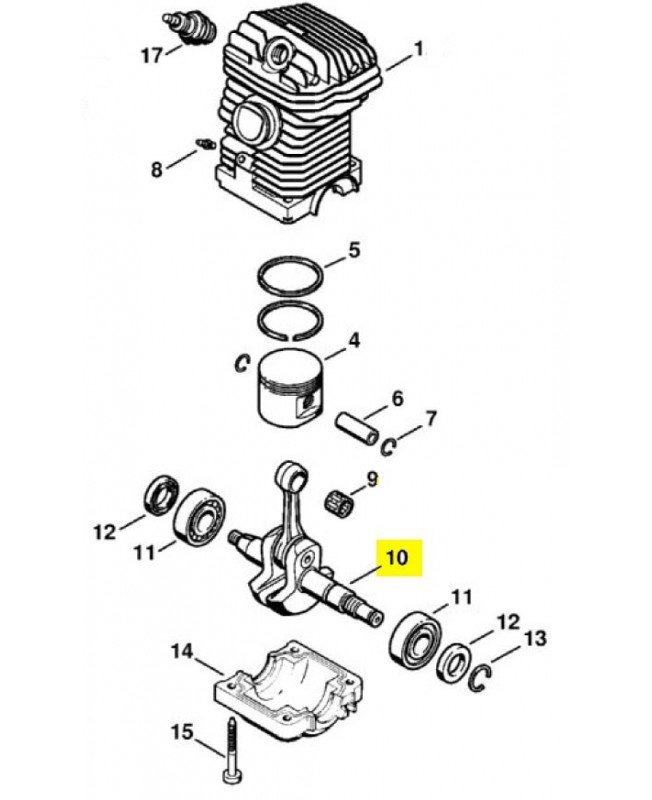 17
1
8
5
4
6
7
9
12
11
10
11
12
13
14
15