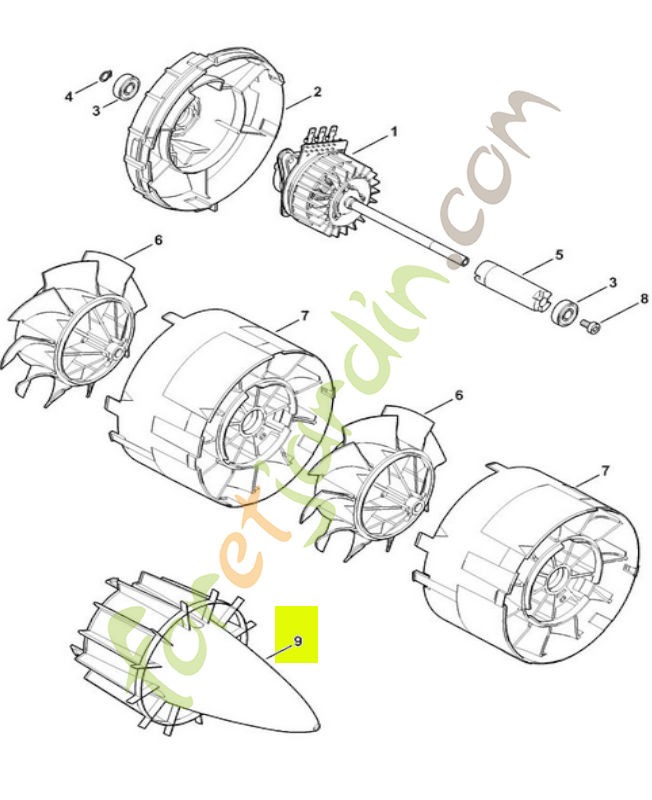 4
3
2
1
6
5
3
8
7
6
7
9
foretjardin.com