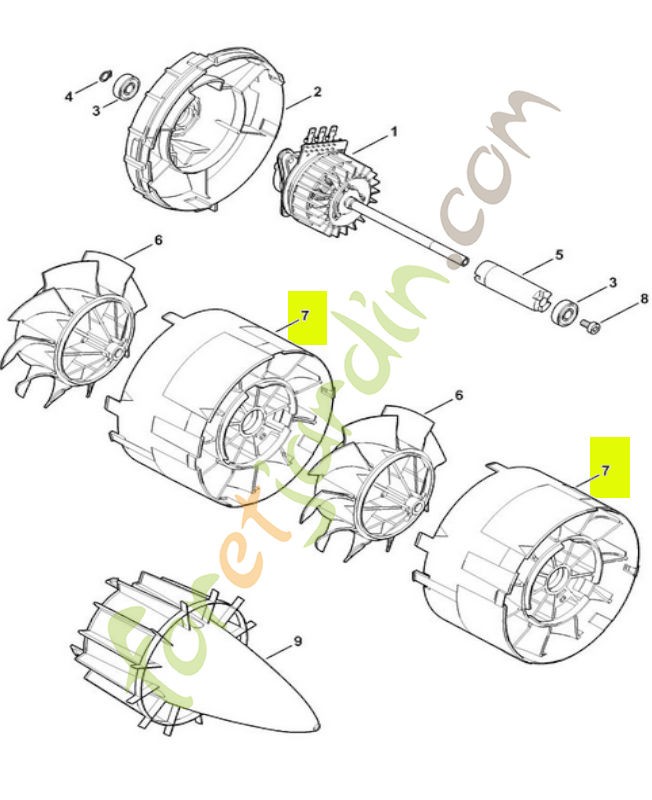 4
3
2
1
6
5
3
8
7
6
7
9
foretjardin.com