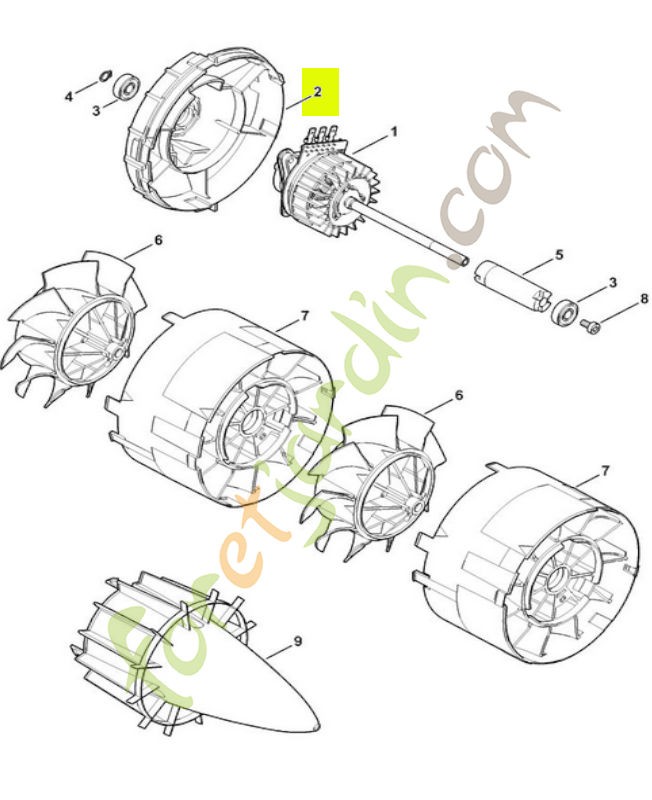 4
3
2
1
6
5
3
8
7
6
7
9
foretjardin.com