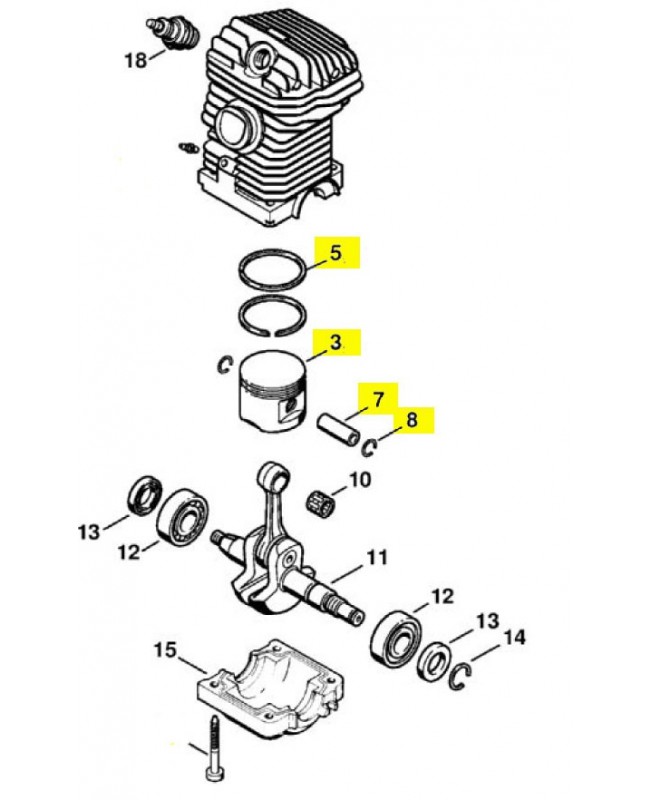 18
5
3
7
8
10
13
12
11
12
13
14
15