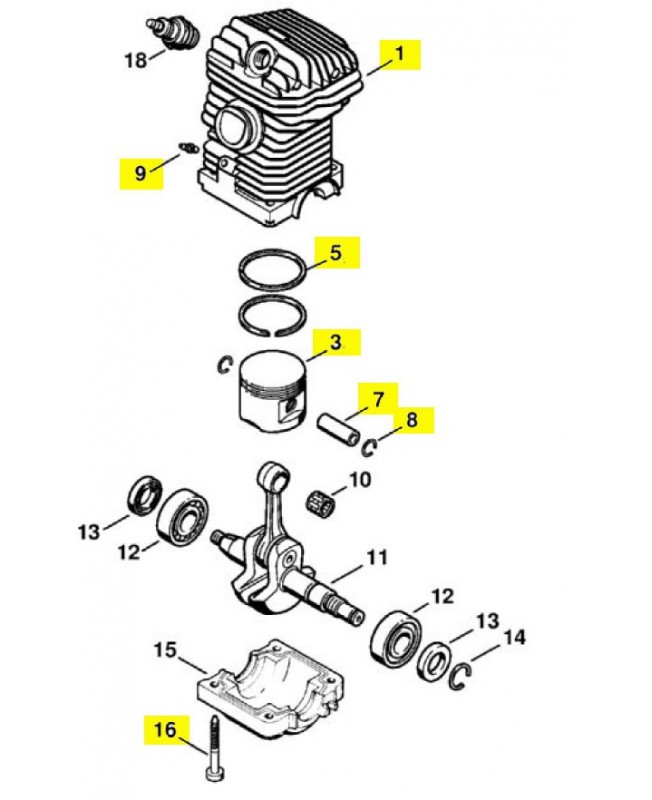 18
1
9
5
3
7
8
10
13
12
11
12
13
14
15
16